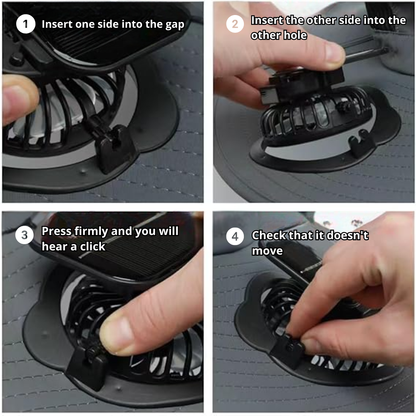 1 Insert one side into the gap

2 Insert the other side into the other hole

3 Press firmly and you will hear a click

4 Check that it doesn't move